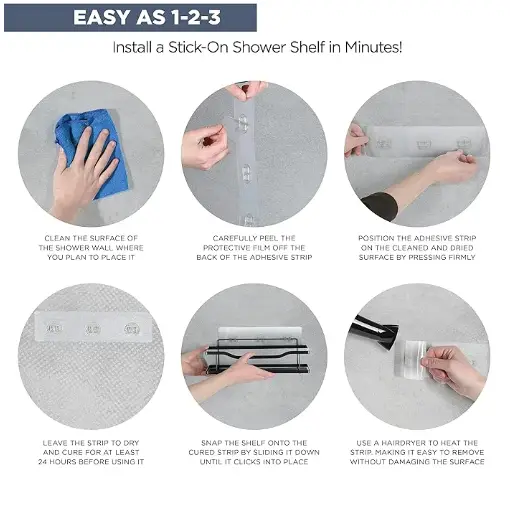 EASY AS 1-2-3

Install a Stick-On Shower Shelf in Minutes!

CLEAN THE SURFACE OF THE SHOWER WALL WHERE YOU PLAN TO PLACE IT

CAREFULLY PEEL THE PROTECTIVE FILM OFF THE BACK OF THE ADHESIVE STRIP

POSITION THE ADHESIVE STRIP ON THE CLEANED AND DRIED SURFACE BY PRESSING FIRMLY

LEAVE THE STRIP TO DRY AND CURE FOR AT LEAST 24 HOURS BEFORE USING IT

SNAP THE SHELF ONTO THE CURED STRIP BY SLIDING IT DOWN UNTIL IT CLICKS INTO PLACE

USE A HAIRDRYER TO HEAT THE STRIP, MAKING IT EASY TO REMOVE WITHOUT DAMAGING THE SURFACE