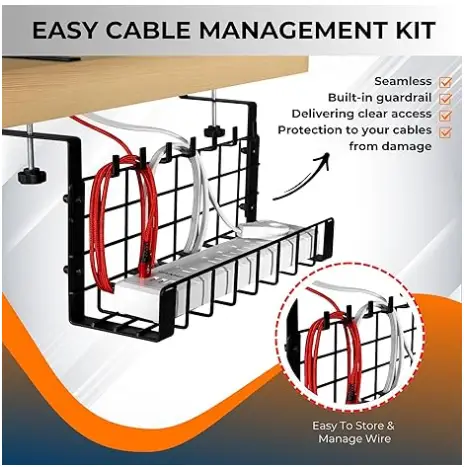 EASY CABLE MANAGEMENT KIT

Seamless
Built-in guardrail
Delivering clear access
Protection to your cables from damage

Easy To Store & Manage Wire